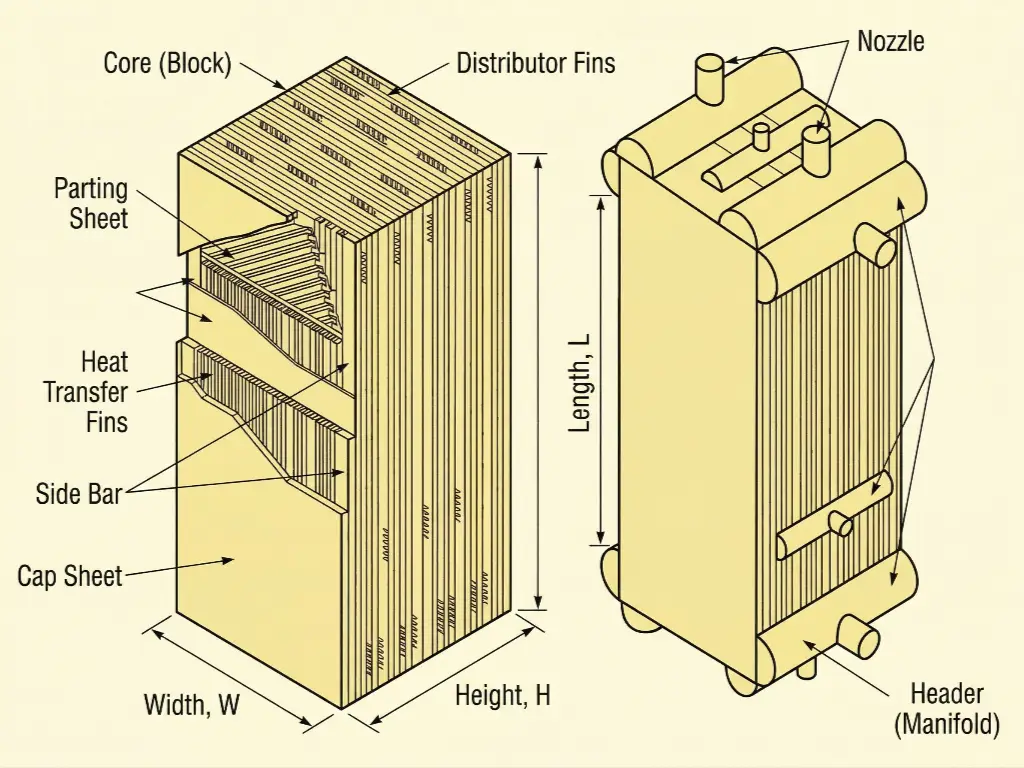 Core (Block)
Distributor Fins
Nozzle
Parting Sheet
Heat Transfer Fins
Side Bar
Cap Sheet
Length, L
Width, W
Height, H
Header (Manifold)