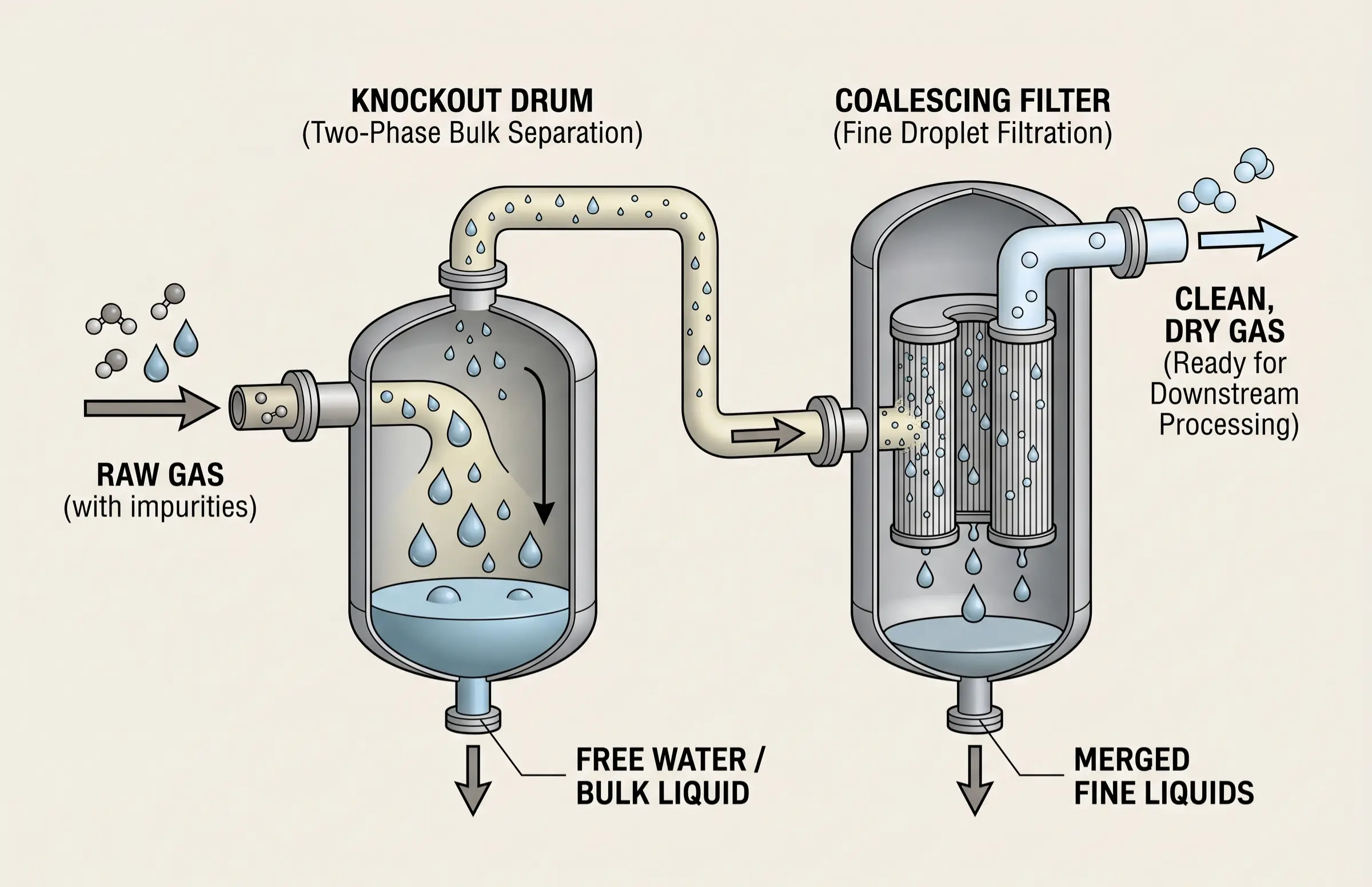 KNOCKOUT DRUM
(Two-Phase Bulk Separation)

COALESCING FILTER
(Fine Droplet Filtration)

RAW GAS
(with impurities)

CLEAN, DRY GAS
(Ready for Downstream Processing)

FREE WATER / BULK LIQUID

MERGED FINE LIQUIDS